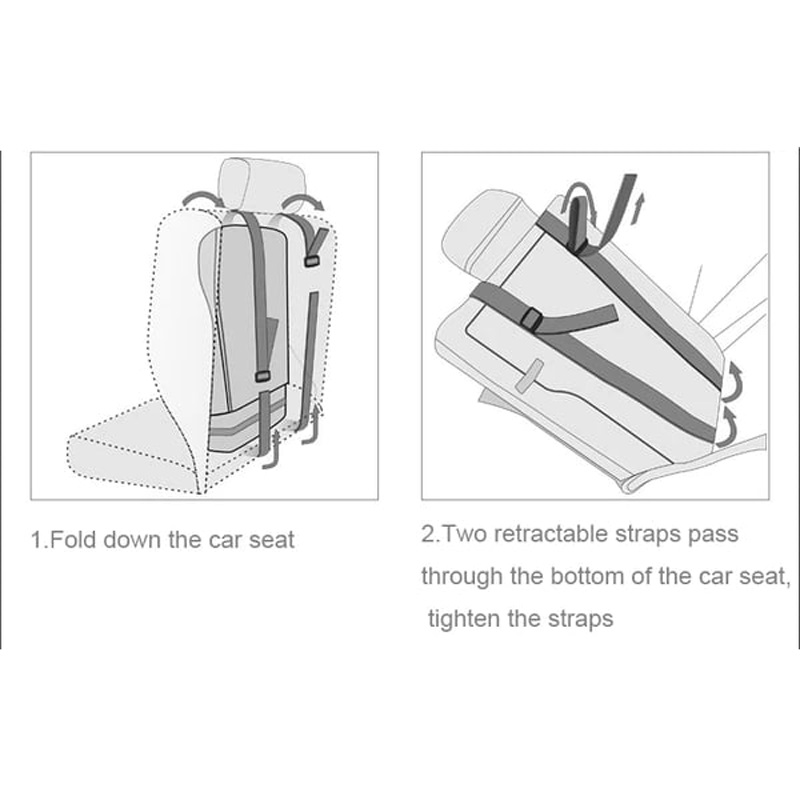 1.Fold down the car seat

2.Two retractable straps pass through the bottom of the car seat, tighten the straps