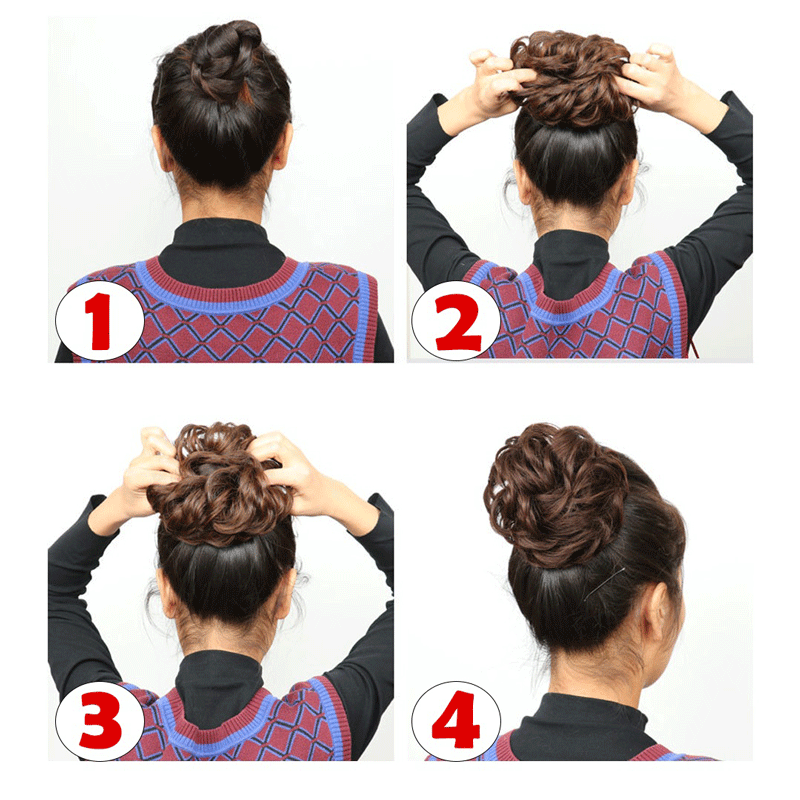 1

2

3

4