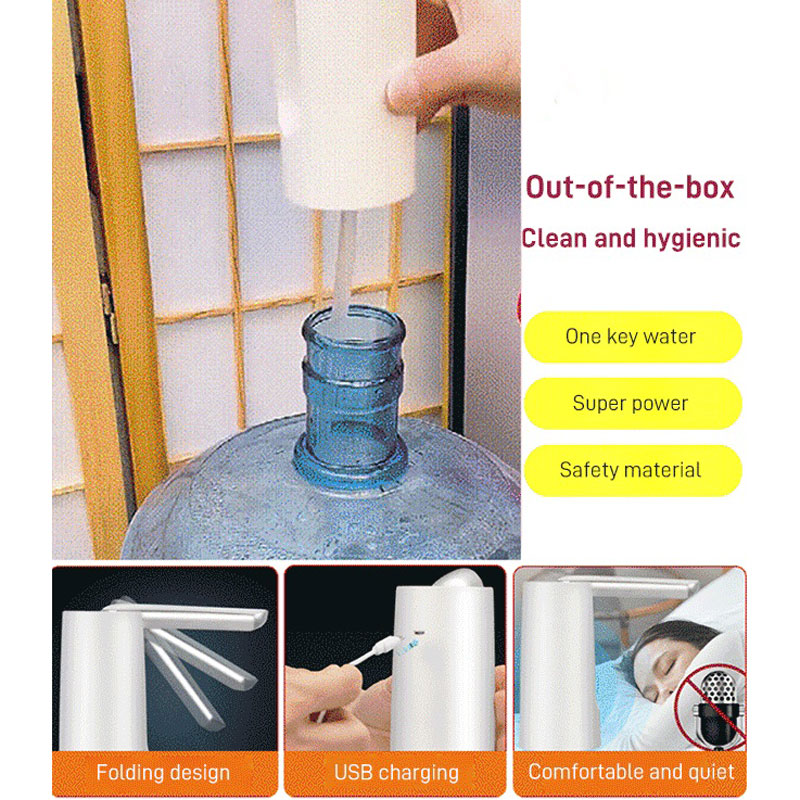 Out-of-the-box
Clean and hygienic

One key water

Super power

Safety material

Folding design

USB charging

Comfortable and quiet