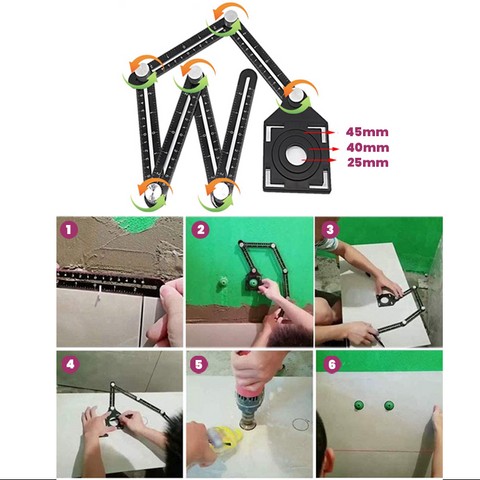 45mm
40mm
25mm

1

2

3

4

5

6