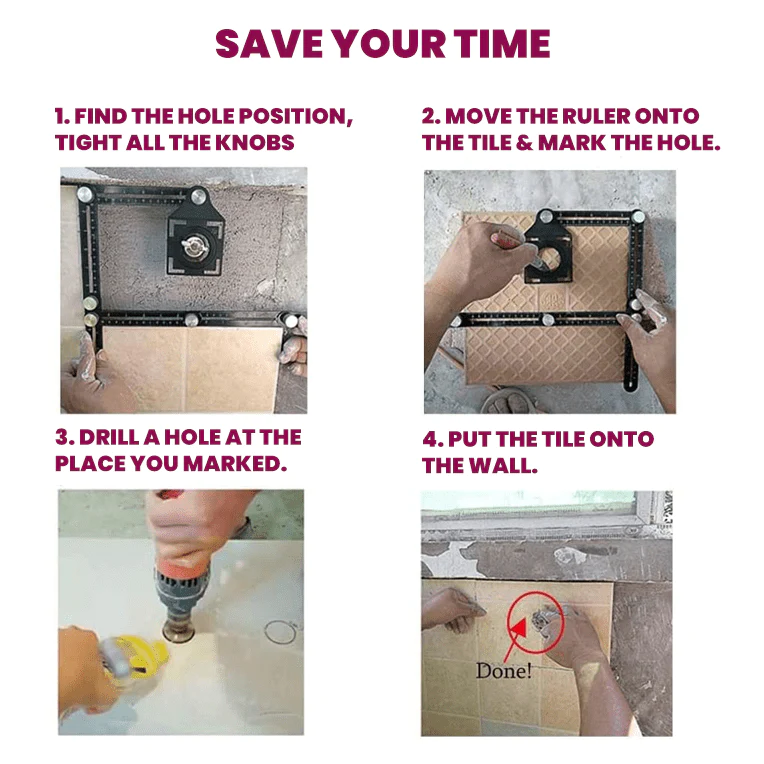 SAVE YOUR TIME

1. FIND THE HOLE POSITION, TIGHT ALL THE KNOBS

2. MOVE THE RULER ONTO THE TILE & MARK THE HOLE.

3. DRILL A HOLE AT THE PLACE YOU MARKED.

4. PUT THE TILE ONTO THE WALL.

Done!