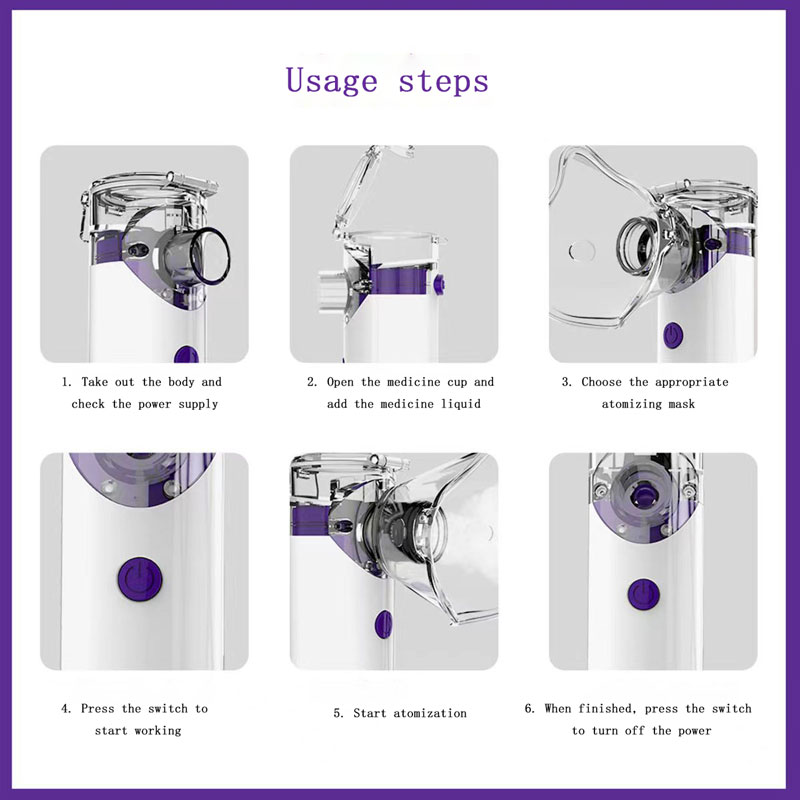 Usage steps

1. Take out the body and check the power supply

2. Open the medicine cup and add the medicine liquid

3. Choose the appropriate atomizing mask

4. Press the switch to start working

5. Start atomization

6. When finished, press the switch to turn off the power